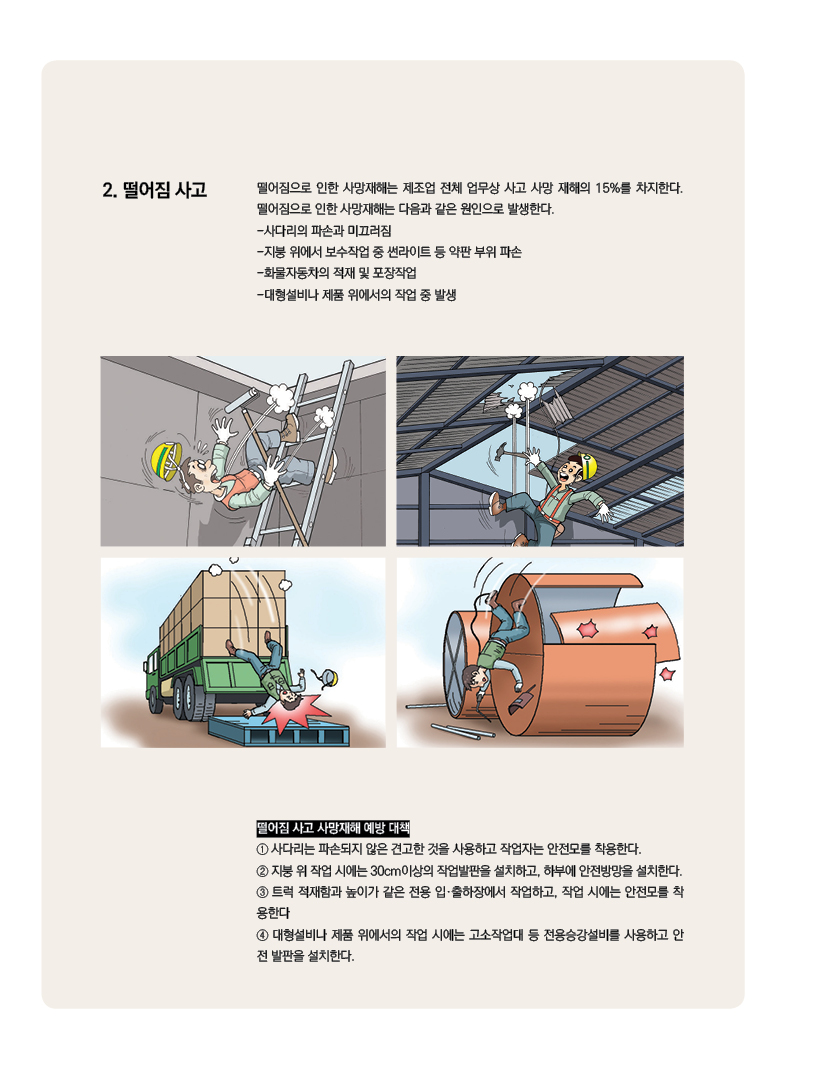 2. 떨어짐 사고

떨어짐으로 인한 사망재해는 제조업 전체 업무상 사고 사망 재해의 15%를 차지한다. 떨어짐으로 인한 사망재해는 다음과 같은 원인으로 발생한다.
-사다리의 파손과 미끄러짐
-지붕 위에서 보수작업 중 썬라이트 등 약판 부위 파손
-화물자동차의 적재 및 포장작업
-대형설비나 제품 위에서의 작업 중 발생

떨어짐 사고 사망재해 예방 대책
① 사다리는 파손되지 않은 견고한 것을 사용하고 작업자는 안전모를 착용한다.
② 지붕 위 작업 시에는 30cm이상의 작업발판을 설치하고, 하부에 안전방망을 설치한다.
③ 트럭 적재함과 높이가 같은 전용 입·출하장에서 작업하고, 작업 시에는 안전모를 착용한다
④ 대형설비나 제품 위에서의 작업 시에는 고소작업대 등 전용승강설비를 사용하고 안전 발판을 설치한다.